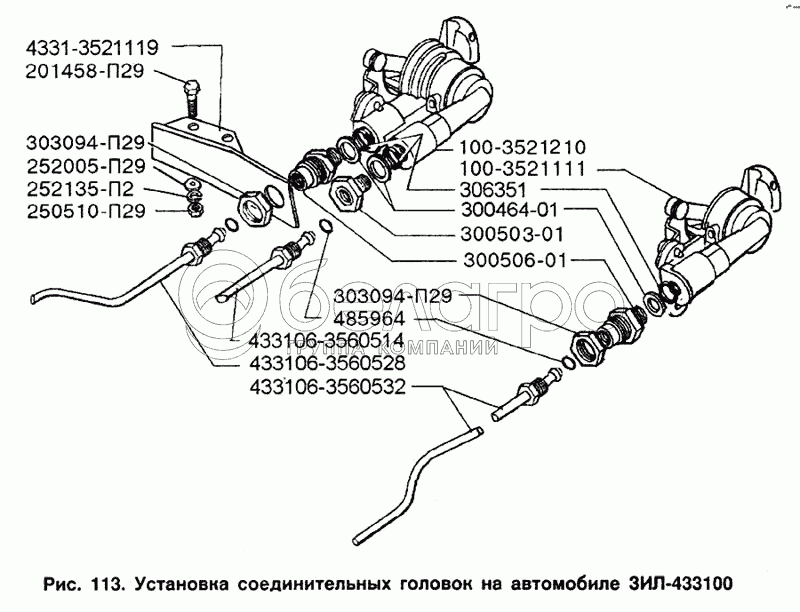 4331-3521119
201458-П29
303094-П29
252005-П29
252135-П2
250510-П29
100-3521210
100-3521111
306351
300464-01
300503-01
300506-01
303094-П29
485964
433106-3560514
433106-3560528
433106-3560532

белагро
ГРУППА КОМПАНИЙ

Рис. 113. Установка соединительных головок на автомобиле ЗИЛ-433100